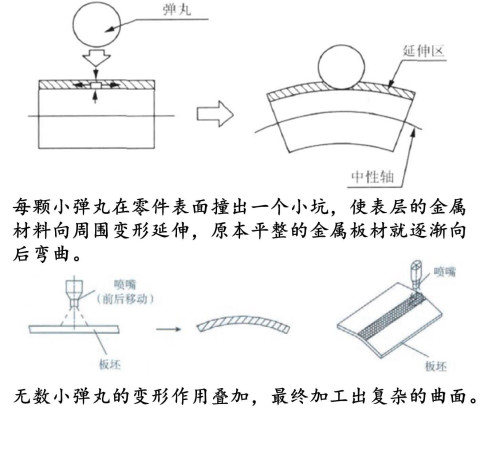 弹丸

延伸区

中性轴

每颗小弹丸在零件表面撞出一个小坑，使表层的金属材料向周围变形延伸，原本平整的金属板材就逐渐向后弯曲。

喷嘴
（前后移动）

板坯

喷嘴

板坯

无数小弹丸的变形作用叠加，最终加工出复杂的曲面。